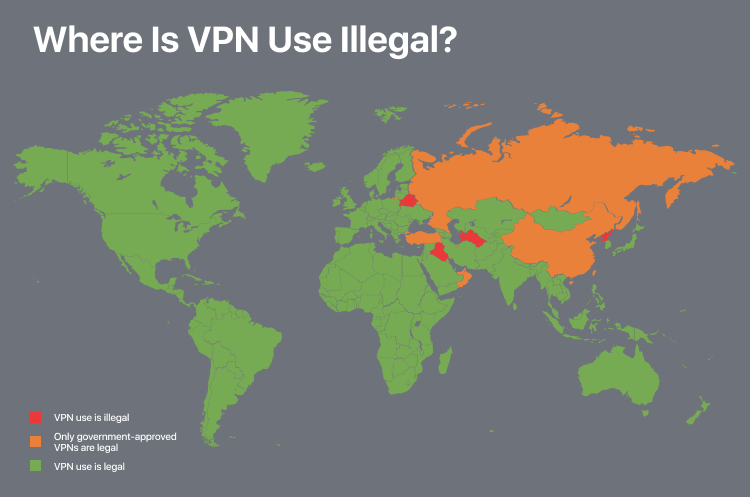 Where Is VPN Use Illegal?

VPN use is illegal

Only government-approved VPNs are legal

VPN use is legal