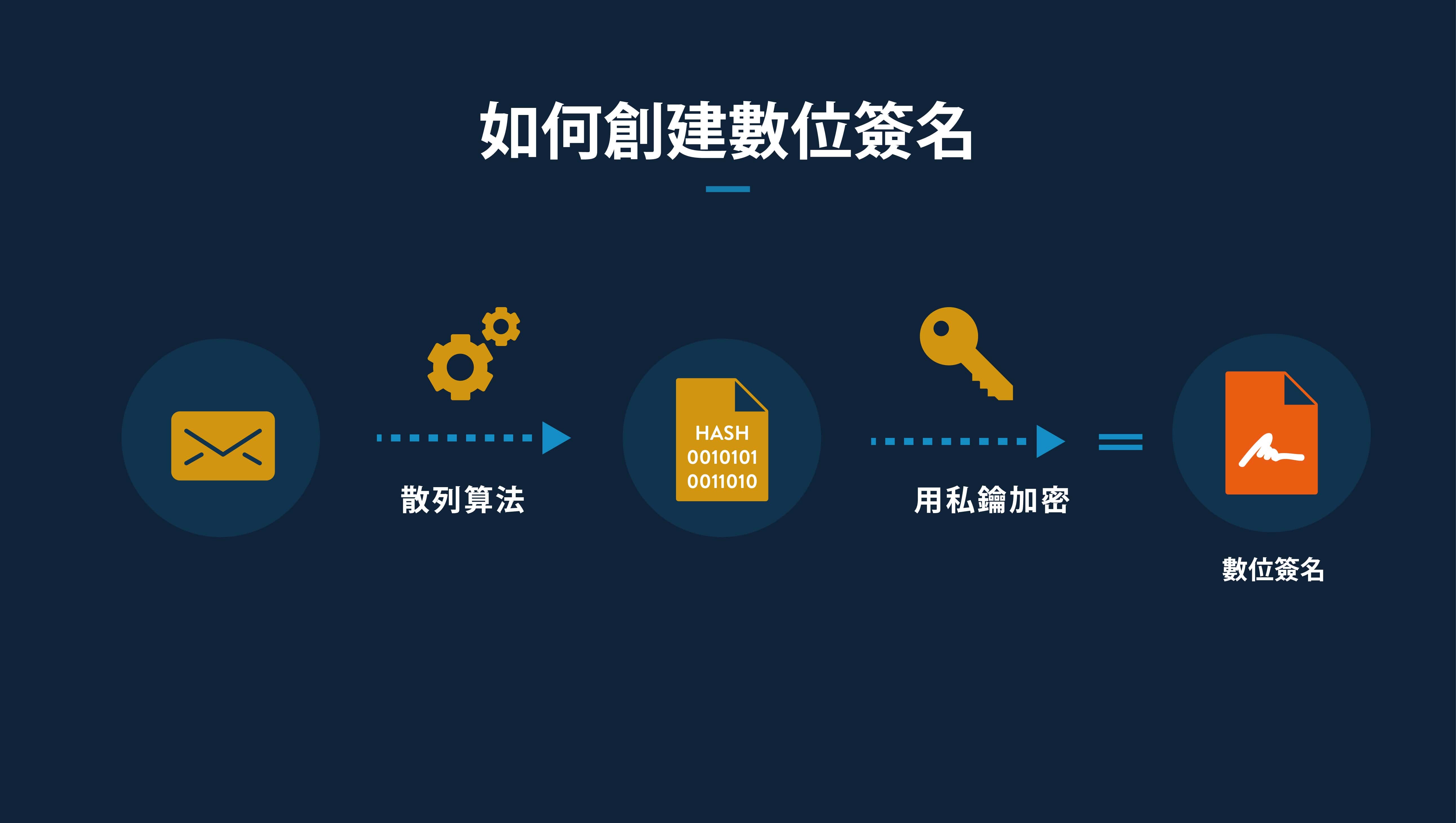 如何創建數位簽名

散列算法

HASH
0010101
0011010

用私鑰加密

數位簽名