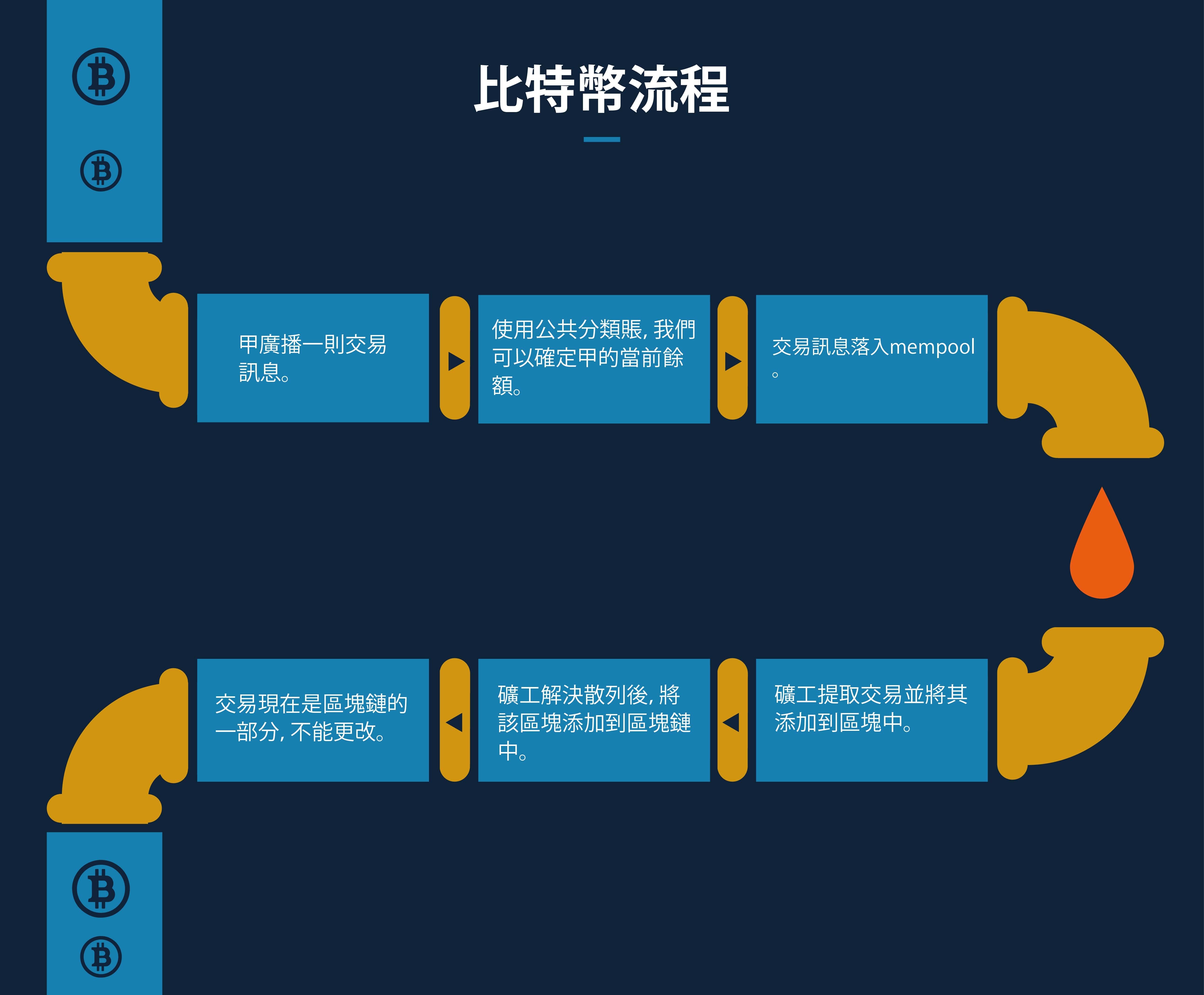 比特幣流程

甲廣播一則交易訊息。

使用公共分類賬, 我們可以確定甲的當前餘額。

交易訊息落入mempool。

礦工提取交易並將其添加到區塊中。

礦工解決散列後, 將該區塊添加到區塊鏈中。

交易現在是區塊鏈的一部分, 不能更改。