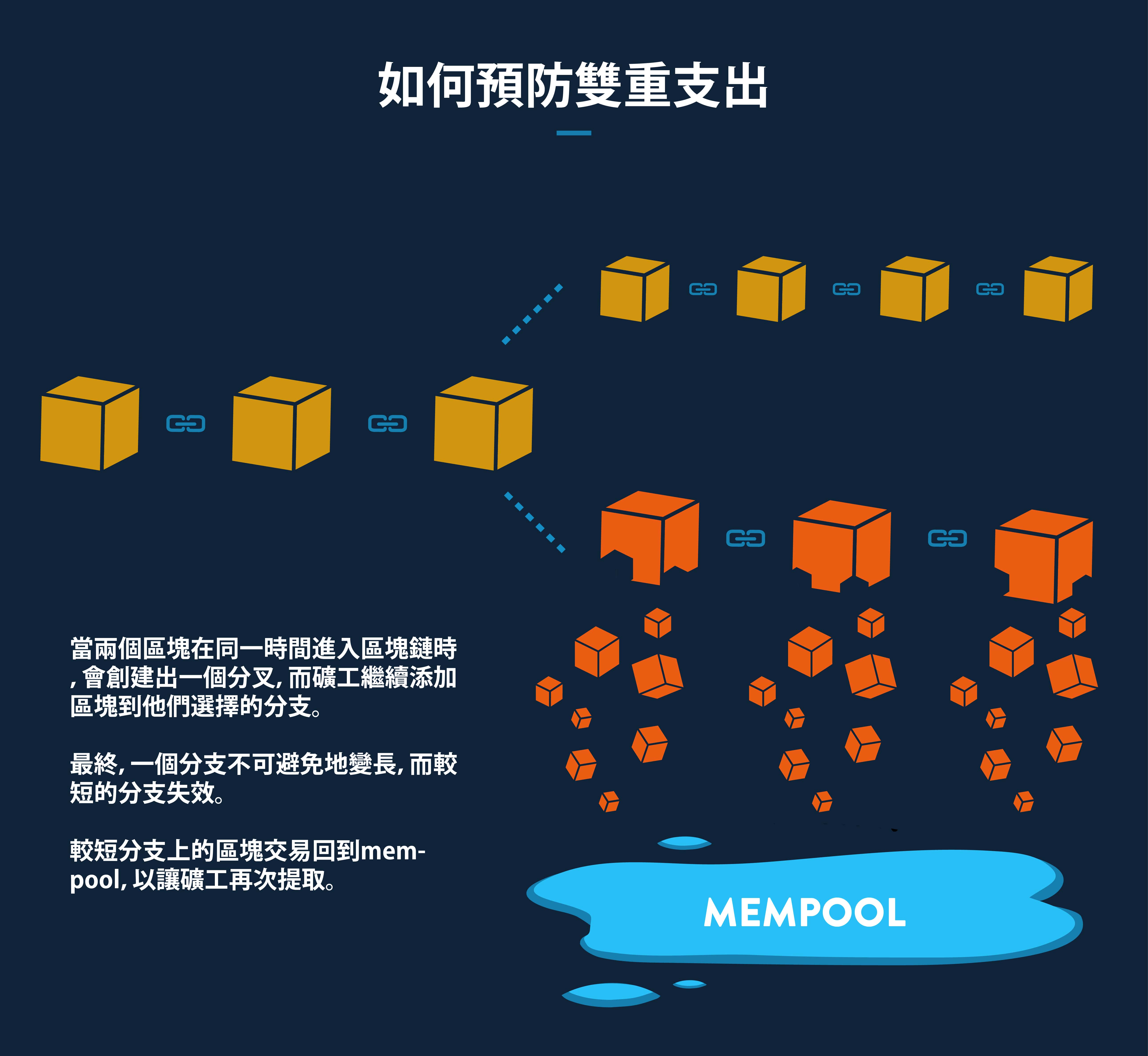 如何預防雙重支出

當兩個區塊在同一時間進入區塊鏈時, 會創建出一個分叉, 而礦工繼續添加區塊到他們選擇的分支。

最終, 一個分支不可避免地變長, 而較短的分支失效。

較短分支上的區塊交易回到mempool, 以讓礦工再次提取。

MEMPOOL