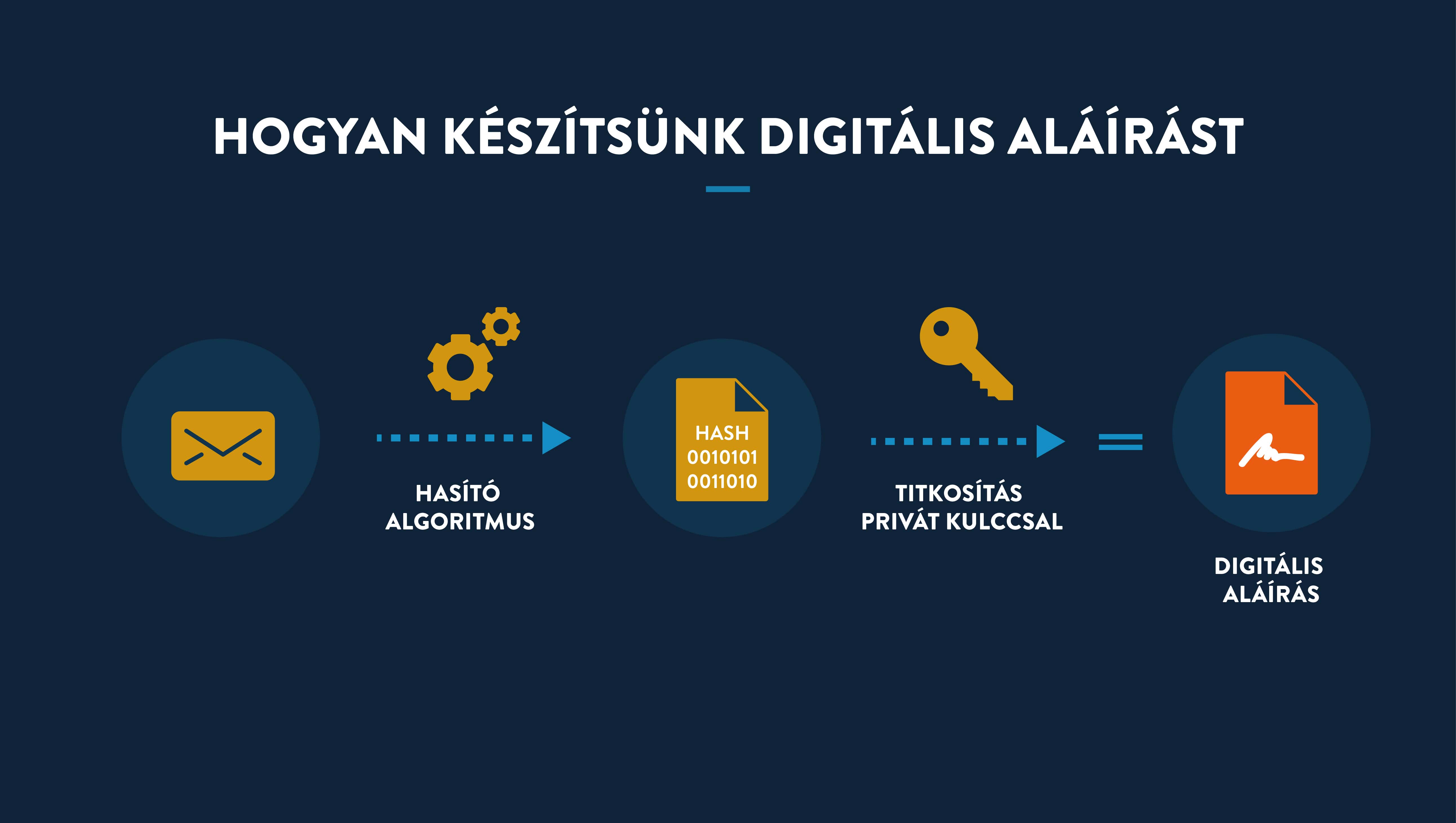 HOGYAN KÉSZÍTSÜNK DIGITÁLIS ALÁÍRÁST

HASÍTÓ ALGORITMUS

HASH
0010101
0011010

TITKOSÍTÁS PRIVÁT KULCCSAL

DIGITÁLIS ALÁÍRÁS