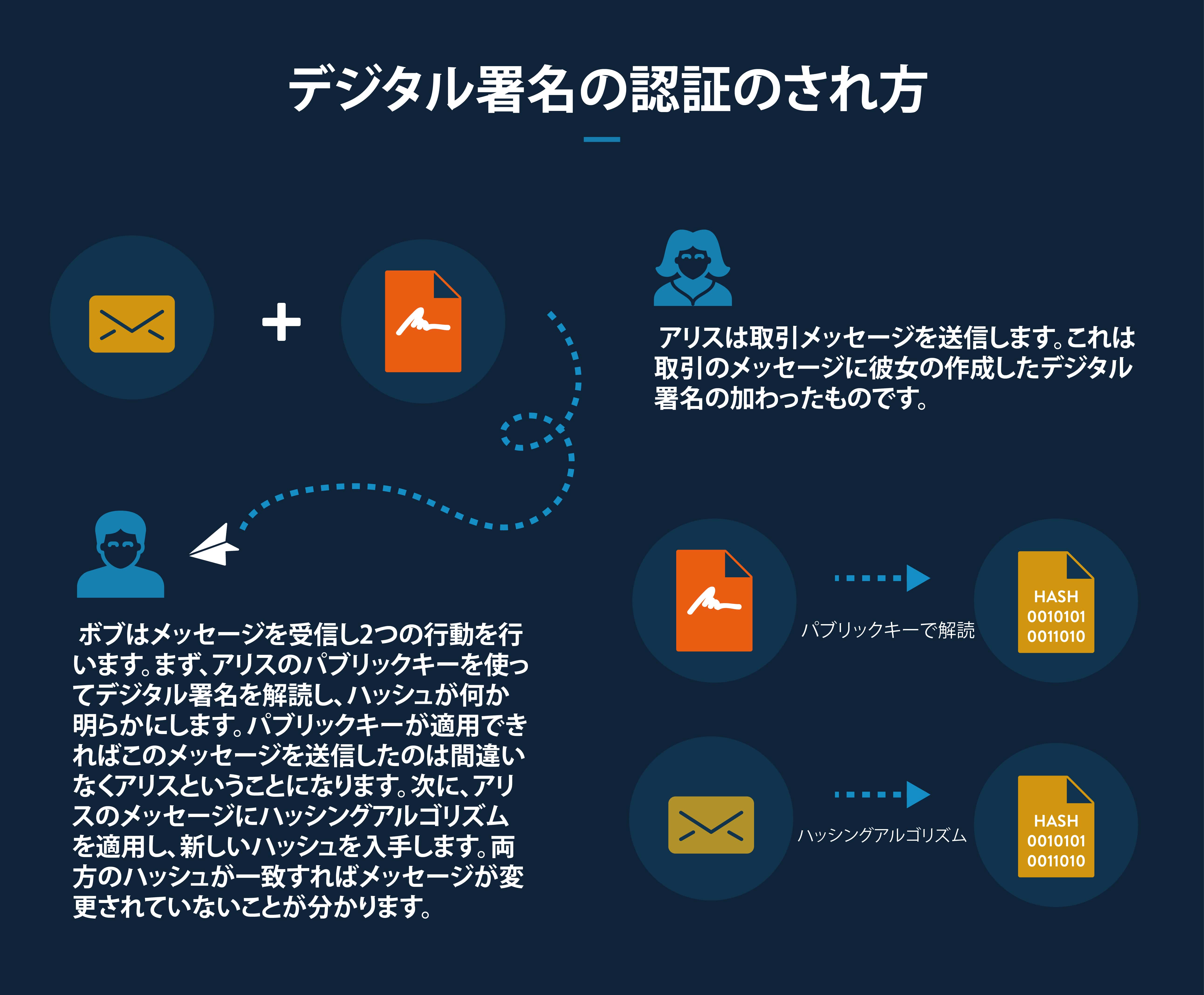 デジタル署名の認証のされ方

+

アリスは取引メッセージを送信します。これは取引のメッセージに彼女の作成したデジタル署名の加わったものです。

ボブはメッセージを受信し2つの行動を行います。まず、アリスのパブリックキーを使ってデジタル署名を解読し、ハッシュが何か明らかにします。パブリックキーが適用できればこのメッセージを送信したのは間違いなくアリスということになります。次に、アリスのメッセージにハッシングアルゴリズムを適用し、新しいハッシュを入手します。両方のハッシュが一致すればメッセージが変更されていないことが分かります。

パブリックキーで解読

HASH
0010101
0011010

ハッシングアルゴリズム

HASH
0010101
0011010