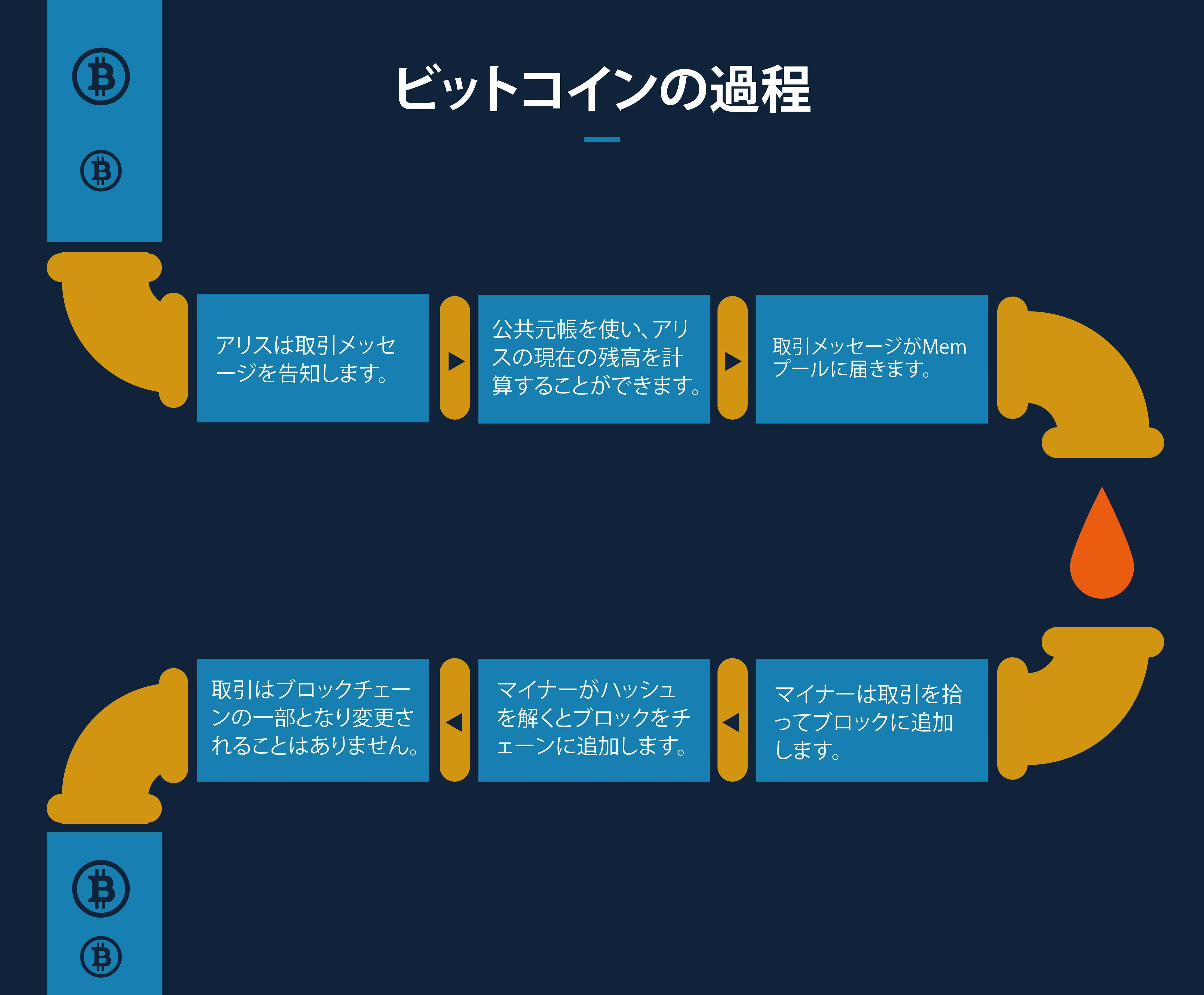 ビットコインの過程

アリスは取引メッセージを告知します。

公共元帳を使い、アリスの現在の残高を計算することができます。

取引メッセージがMemプールに届きます。

マイナーは取引を拾ってブロックに追加します。

マイナーがハッシュを解くとブロックをチェーンに追加します。

取引はブロックチェーンの一部となり変更されることはありません。