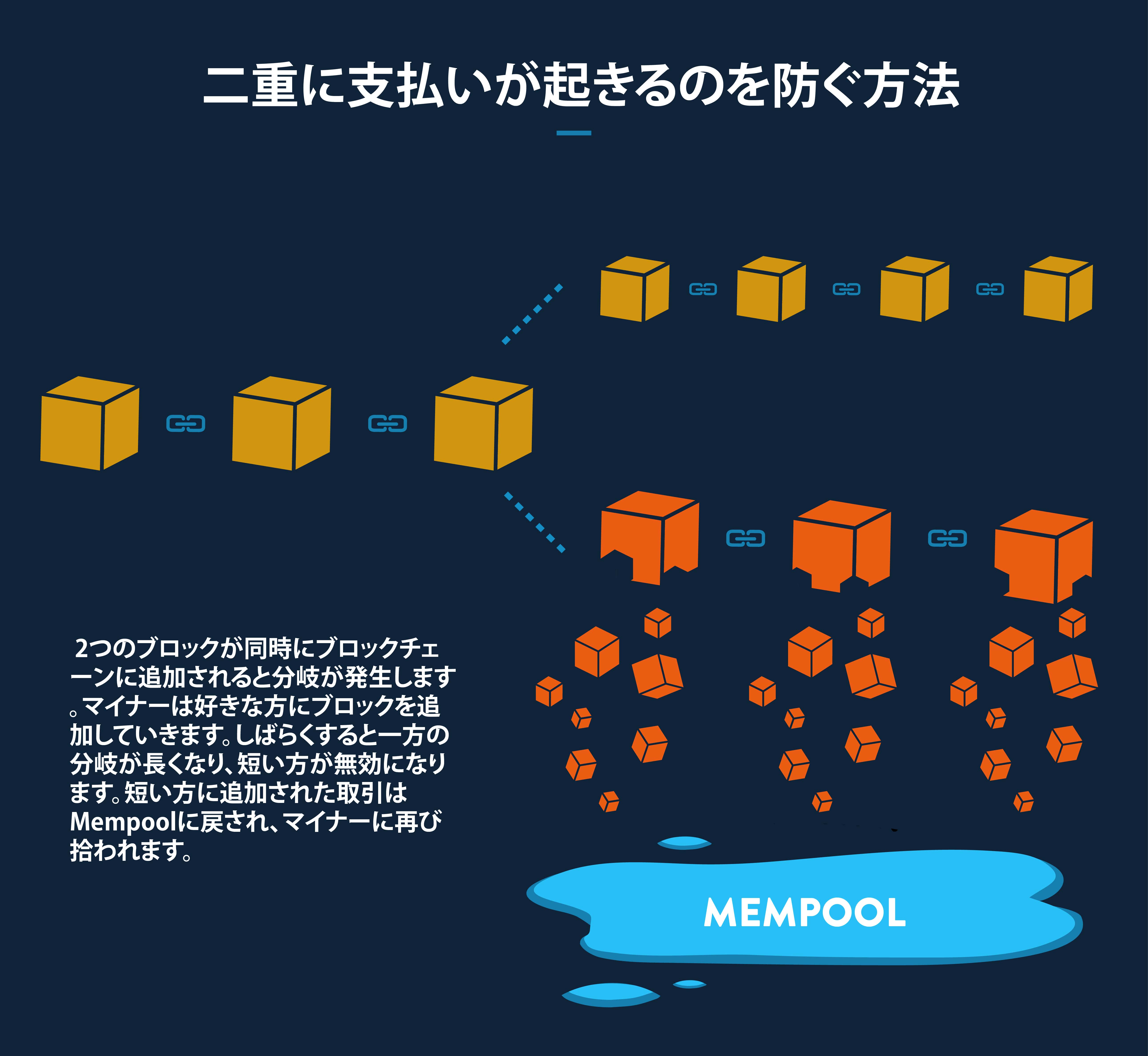 二重に支払いが起きるのを防ぐ方法

2つのブロックが同時にブロックチェーンに追加されると分岐が発生します。マイナーは好きな方にブロックを追加していきます。しばらくすると一方の分岐が長くなり、短い方が無効になります。短い方に追加された取引はMempoolに戻され、マイナーに再び拾われます。

MEMPOOL