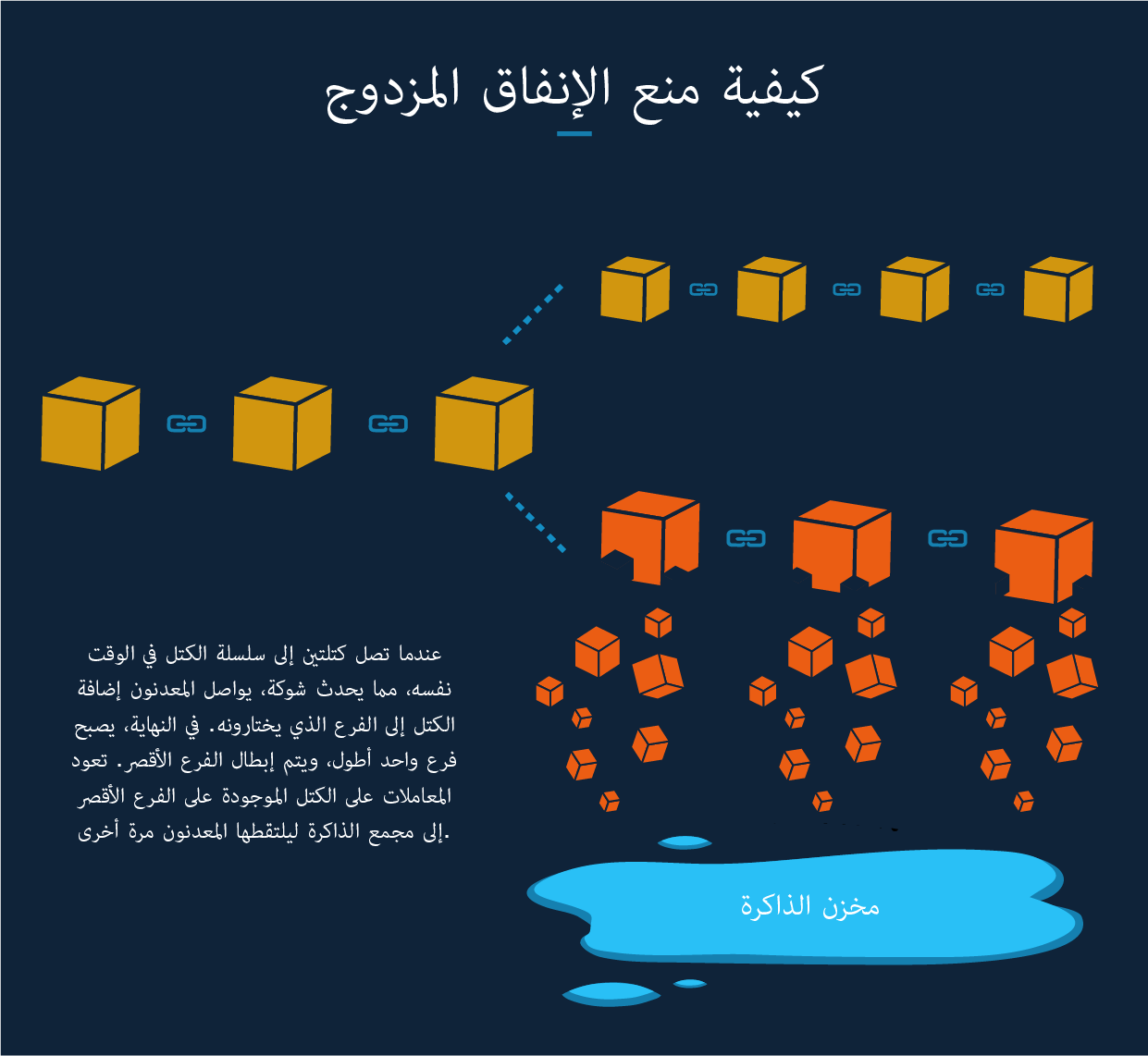 كيفية منع الإنفاق المزدوج

عندما تصل كتلتين إلى سلسلة الكتل في الوقت نفسه، مما يحدث شوكة، يواصل المعدنون إضافة الكتل إلى الفرع الذي يختارونه. في النهاية، يصبح فرع واحد أطول، ويتم إبطال الفرع الأقصر. تعود المعاملات على الكتل الموجودة على الفرع الأقصر إلى مجمع الذاكرة ليلتقطها المعدنون مرة أخرى.

مخزن الذاكرة