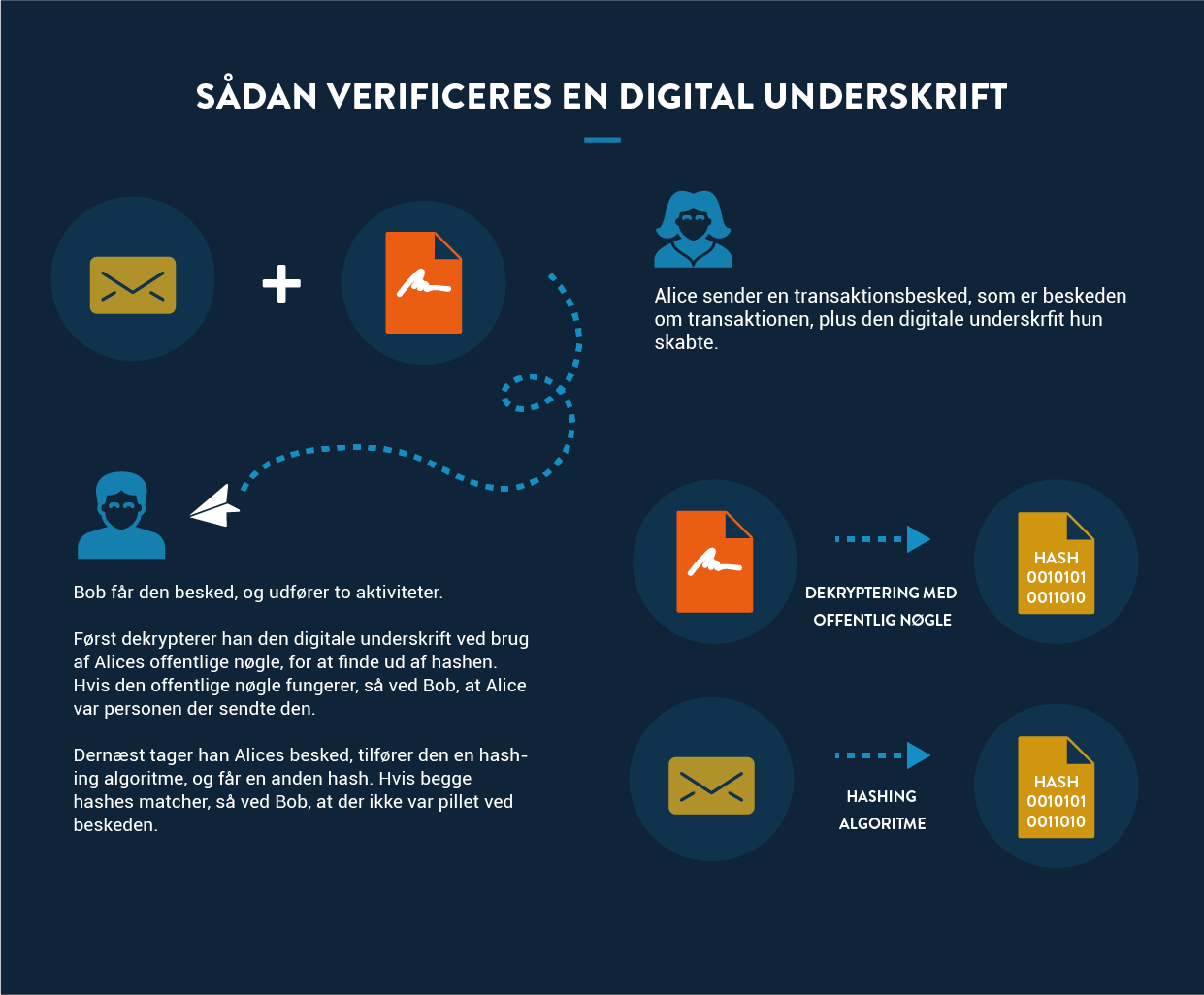 SÅDAN VERIFICERES EN DIGITAL UNDERSKRIFT

Alice sender en transaktionsbesked, som er beskeden om transaktionen, plus den digitale underskrfit hun skabte.

Bob får den besked, og udfører to aktiviteter.

Først dekrypterer han den digitale underskrift ved brug af Alices offentlige nøgle, for at finde ud af hashen. Hvis den offentlige nøgle fungerer, så ved Bob, at Alice var personen der sendte den.

Dernæst tager han Alices besked, tilfører den en hashing algoritme, og får en anden hash. Hvis begge hashes matcher, så ved Bob, at der ikke var pillet ved beskeden.

DEKRYPTERING MED OFFENTLIG NØGLE

HASH
0010101
0011010

HASHING ALGORITME

HASH
0010101
0011010