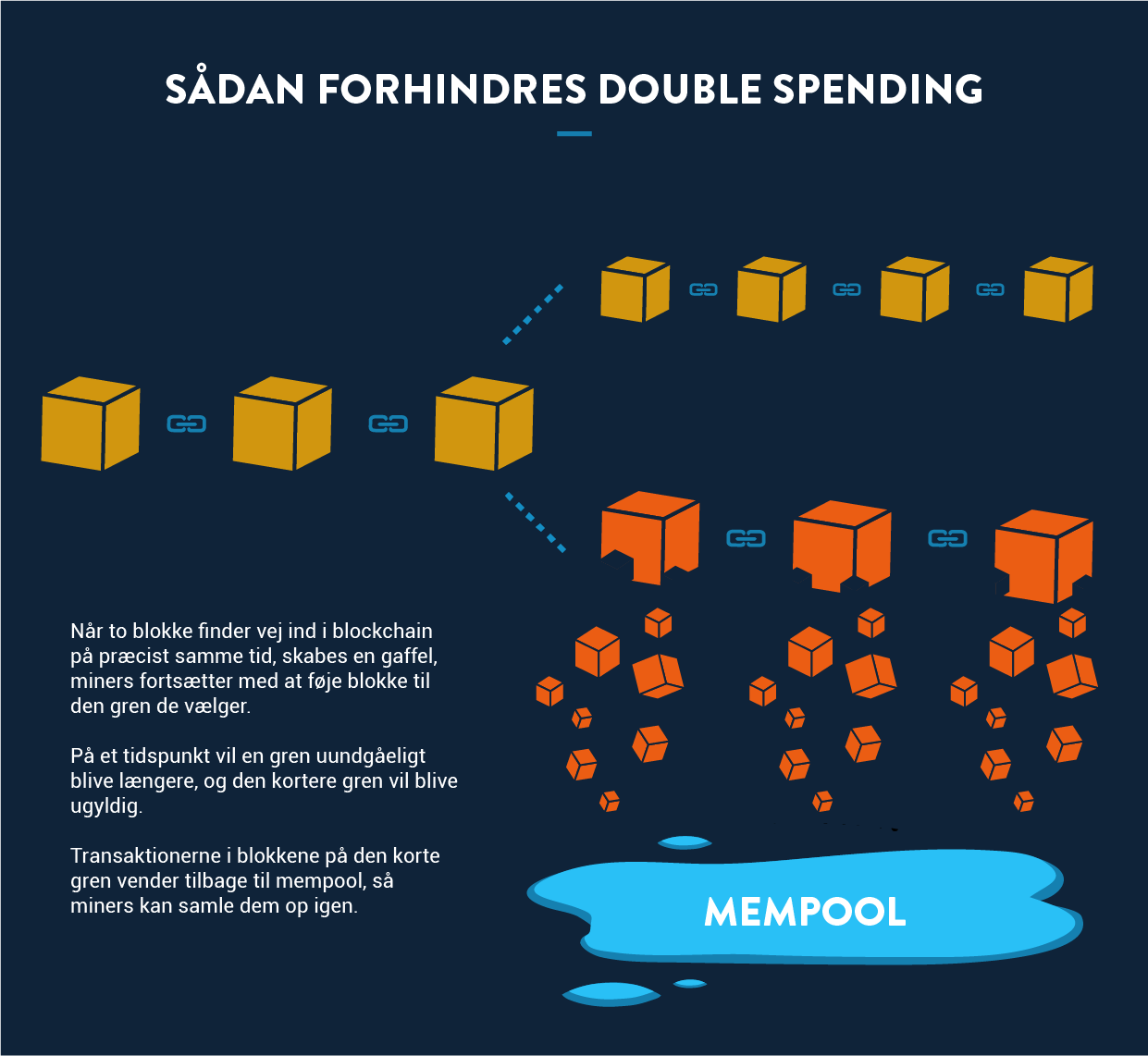 SÅDAN FORHINDRES DOUBLE SPENDING

Når to blokke finder vej ind i blockchain på præcist samme tid, skabes en gaffel, miners fortsætter med at føje blokke til den gren de vælger.

På et tidspunkt vil en gren uundgåeligt blive længere, og den kortere gren vil blive ugyldig.

Transaktionerne i blokkene på den korte gren vender tilbage til mempool, så miners kan samle dem op igen.

MEMPOOL