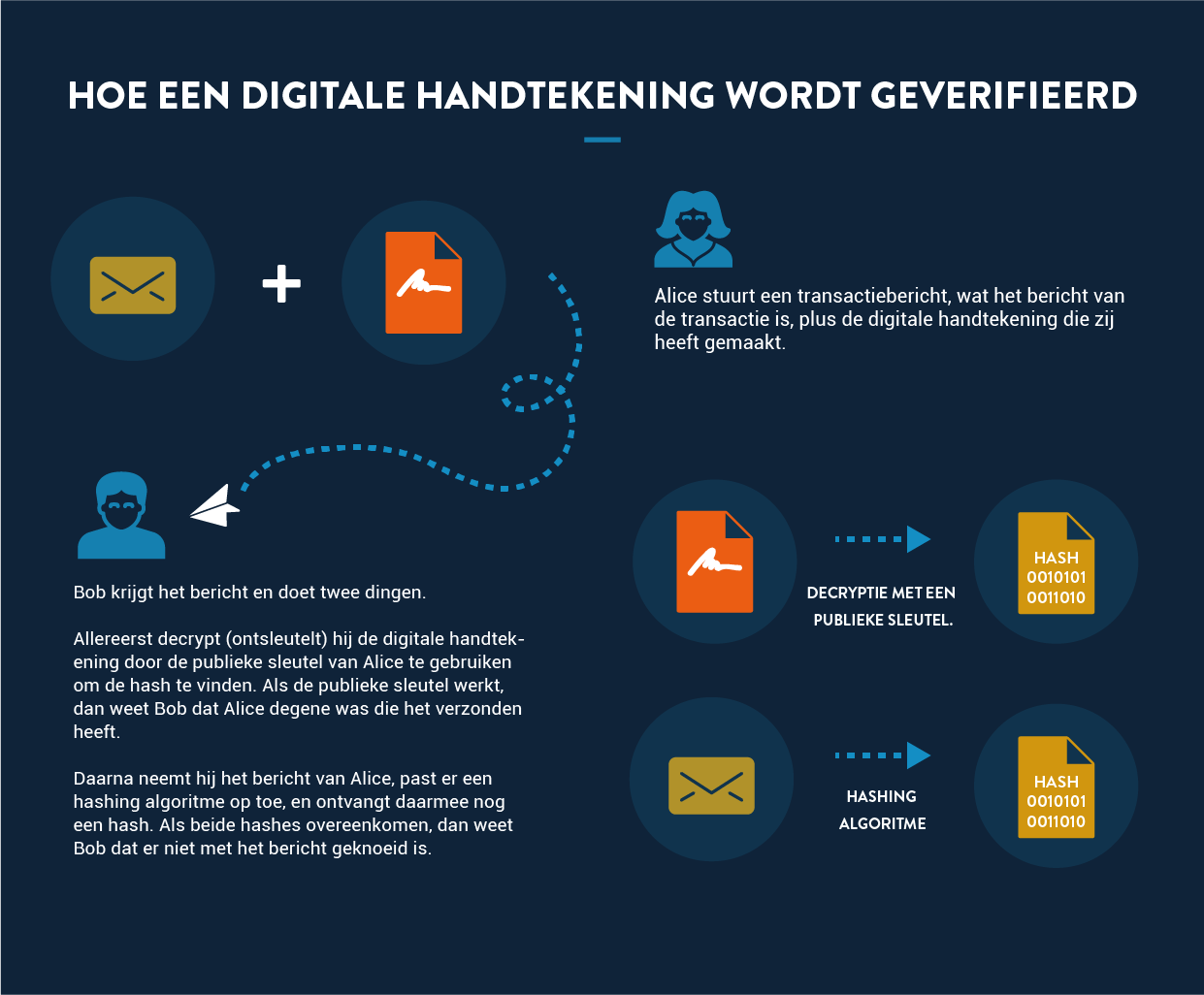 HOE EEN DIGITALE HANDTEKENING WORDT GEVERIFIEERD

Alice stuurt een transactiebericht, wat het bericht van de transactie is, plus de digitale handtekening die zij heeft gemaakt.

Bob krijgt het bericht en doet twee dingen.

Allereerst decrypt (ontsleutelt) hij de digitale handtekening door de publieke sleutel van Alice te gebruiken om de hash te vinden. Als de publieke sleutel werkt, dan weet Bob dat Alice degene was die het verzonden heeft.

Daarna neemt hij het bericht van Alice, past er een hashing algoritme op toe, en ontvangt daarmee nog een hash. Als beide hashes overeenkomen, dan weet Bob dat er niet met het bericht geknoeid is.

DECRYPTIE MET EEN PUBLIEKE SLEUTEL.

HASH
0010101
0011010

HASHING ALGORITME

HASH
0010101
0011010