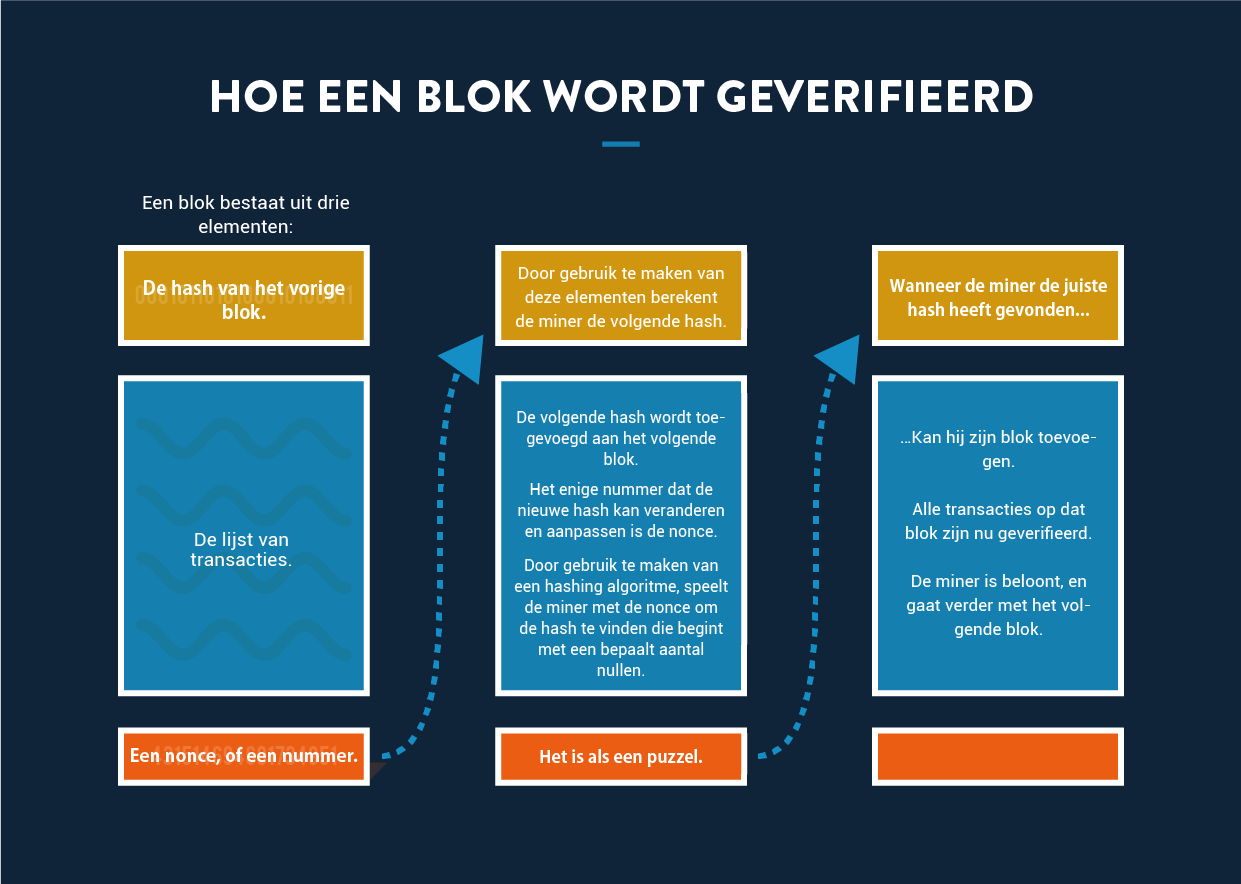 HOE EEN BLOK WORDT GEVERIFIEERD

Een blok bestaat uit drie elementen:

De hash van het vorige blok.

De lijst van transacties.

Een nonce, of een nummer.

Door gebruik te maken van deze elementen berekent de miner de volgende hash.

De volgende hash wordt toegevoegd aan het volgende blok.

Het enige nummer dat de nieuwe hash kan veranderen en aanpassen is de nonce.

Door gebruik te maken van een hashing algoritme, speelt de miner met de nonce om de hash te vinden die begint met een bepaalt aantal nullen.

Het is als een puzzel.

Wanneer de miner de juiste hash heeft gevonden...

...Kan hij zijn blok toevoegen.

Alle transacties op dat blok zijn nu geverifieerd.

De miner is beloont, en gaat verder met het volgende blok.