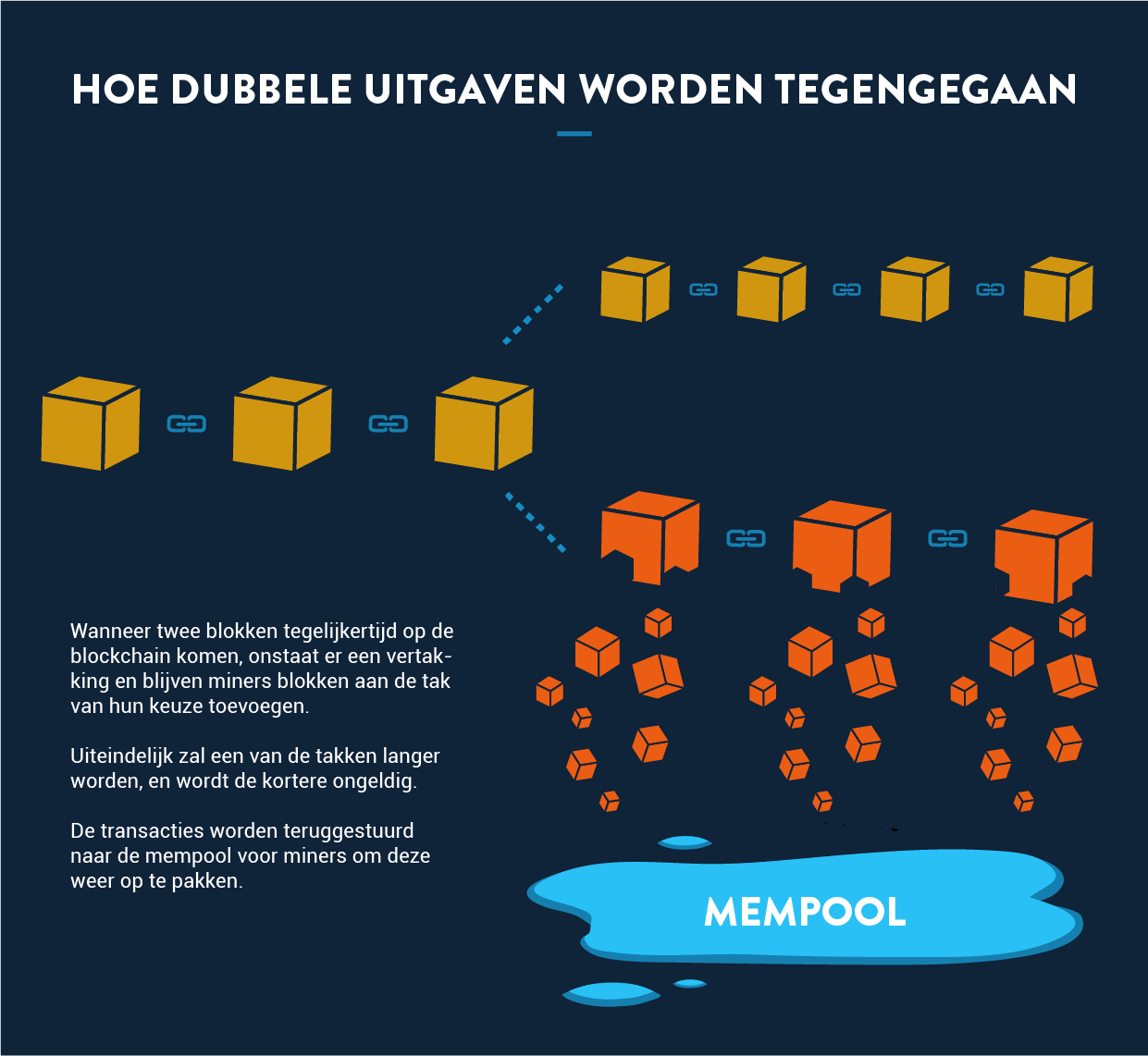 HOE DUBBELE UITGAVEN WORDEN TEGENGEGAAN

Wanneer twee blokken tegelijkertijd op de blockchain komen, onstaat er een vertakking en blijven miners blokken aan de tak van hun keuze toevoegen.

Uiteindelijk zal een van de takken langer worden, en wordt de kortere ongeldig.

De transacties worden teruggestuurd naar de mempool voor miners om deze weer op te pakken.

MEMPOOL