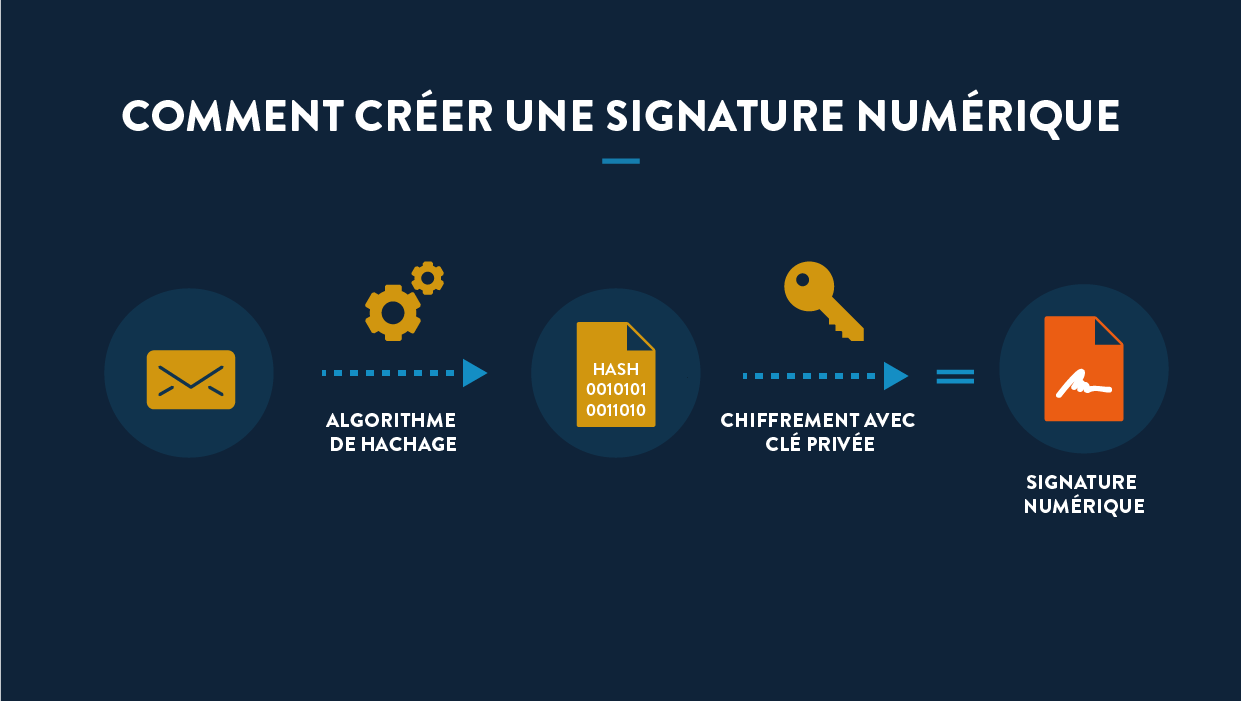 COMMENT CRÉER UNE SIGNATURE NUMÉRIQUE

ALGORITHME DE HACHAGE

HASH
0010101
0011010

CHIFFREMENT AVEC CLÉ PRIVÉE

SIGNATURE NUMÉRIQUE