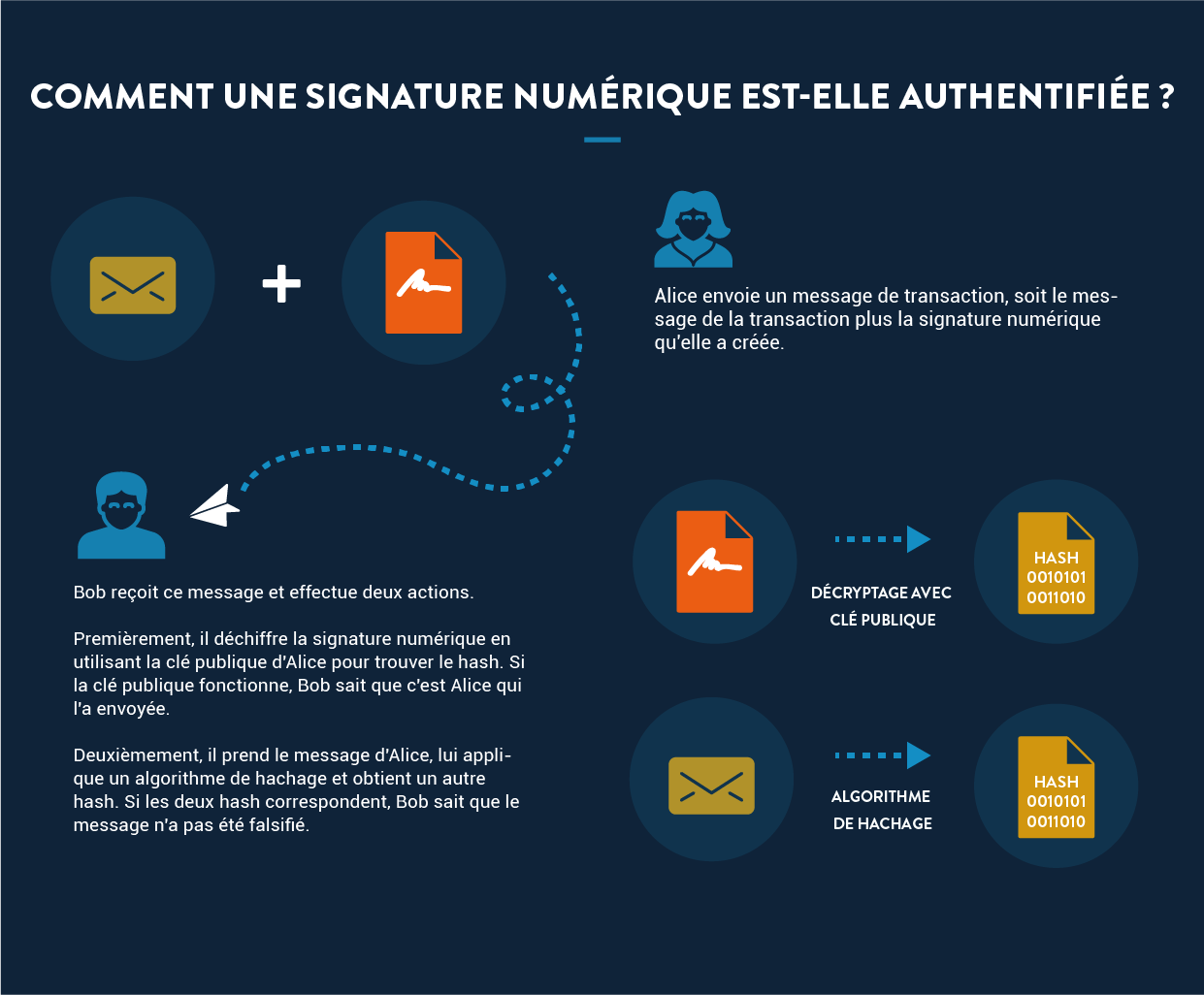 COMMENT UNE SIGNATURE NUMÉRIQUE EST-ELLE AUTHENTIFIÉE ?

+

Alice envoie un message de transaction, soit le message de la transaction plus la signature numérique qu'elle a créée.

Bob reçoit ce message et effectue deux actions.

Premièrement, il déchiffre la signature numérique en utilisant la clé publique d'Alice pour trouver le hash. Si la clé publique fonctionne, Bob sait que c'est Alice qui l'a envoyée.

Deuxièmement, il prend le message d'Alice, lui applique un algorithme de hachage et obtient un autre hash. Si les deux hash correspondent, Bob sait que le message n'a pas été falsifié.

DÉCRYPTAGE AVEC CLÉ PUBLIQUE

HASH 0010101 0011010

ALGORITHME DE HACHAGE

HASH 0010101 0011010