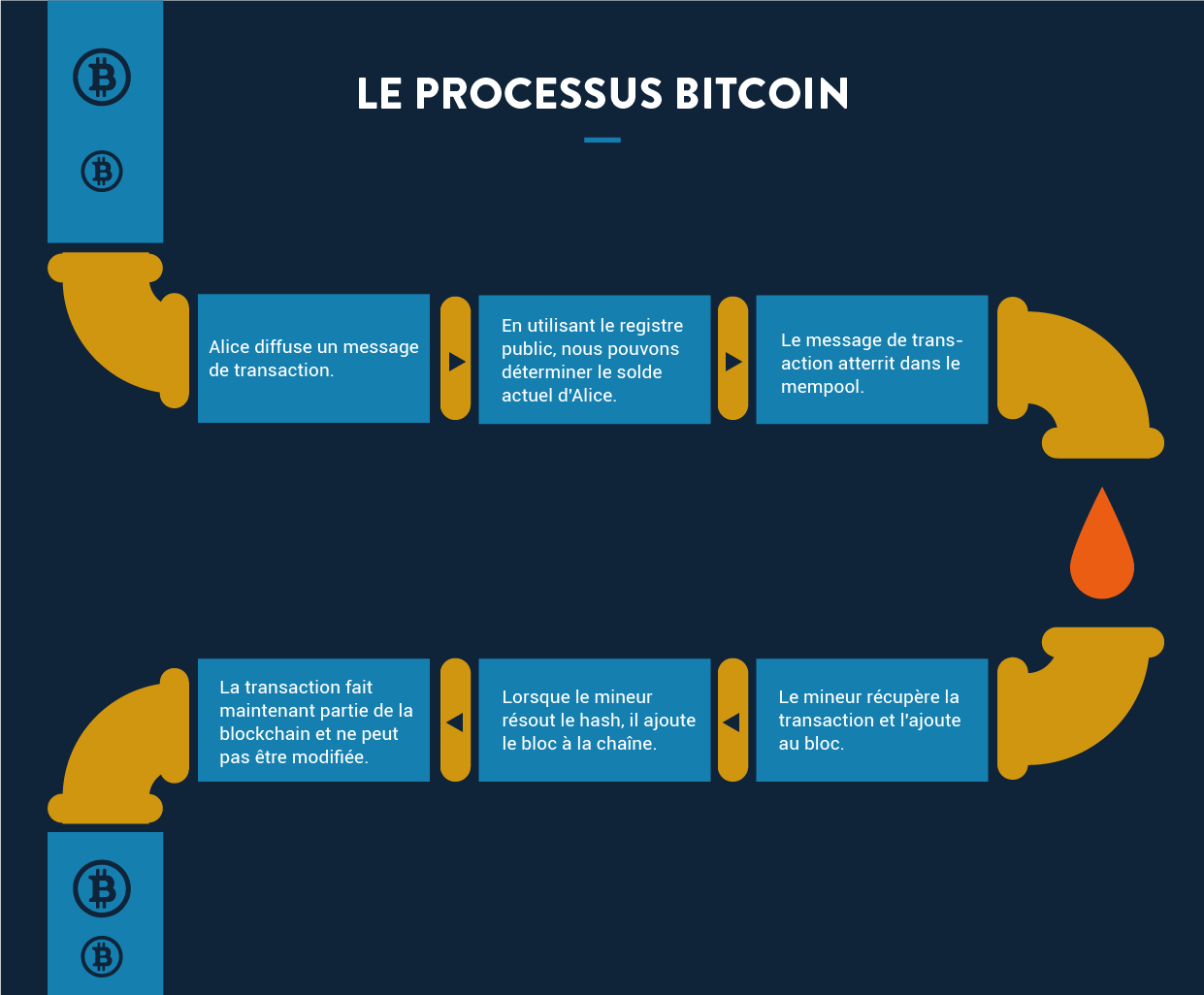 LE PROCESSUS BITCOIN

Alice diffuse un message de transaction.

En utilisant le registre public, nous pouvons déterminer le solde actuel d'Alice.

Le message de transaction atterrit dans le mempool.

Le mineur récupère la transaction et l'ajoute au bloc.

Lorsque le mineur résout le hash, il ajoute le bloc à la chaîne.

La transaction fait maintenant partie de la blockchain et ne peut pas être modifiée.