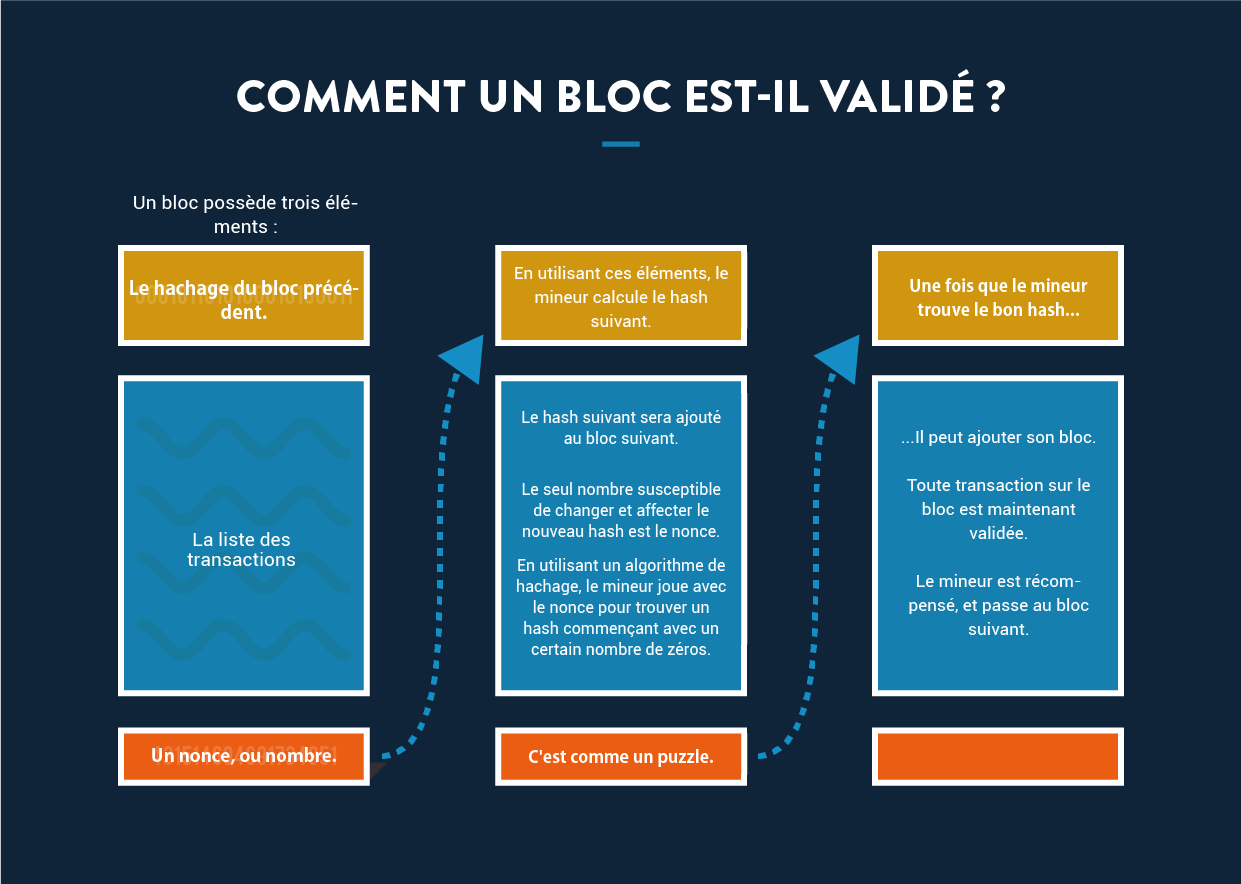 COMMENT UN BLOC EST-IL VALIDÉ ?

Un bloc possède trois éléments :

Le hachage du bloc précédent.

La liste des transactions

Un nonce, ou nombre.

En utilisant ces éléments, le mineur calcule le hash suivant.

Le hash suivant sera ajouté au bloc suivant.

Le seul nombre susceptible de changer et affecter le nouveau hash est le nonce.

En utilisant un algorithme de hachage, le mineur joue avec le nonce pour trouver un hash commençant avec un certain nombre de zéros.

C'est comme un puzzle.

Une fois que le mineur trouve le bon hash...

...Il peut ajouter son bloc.

Toute transaction sur le bloc est maintenant validée.

Le mineur est récompensé, et passe au bloc suivant.