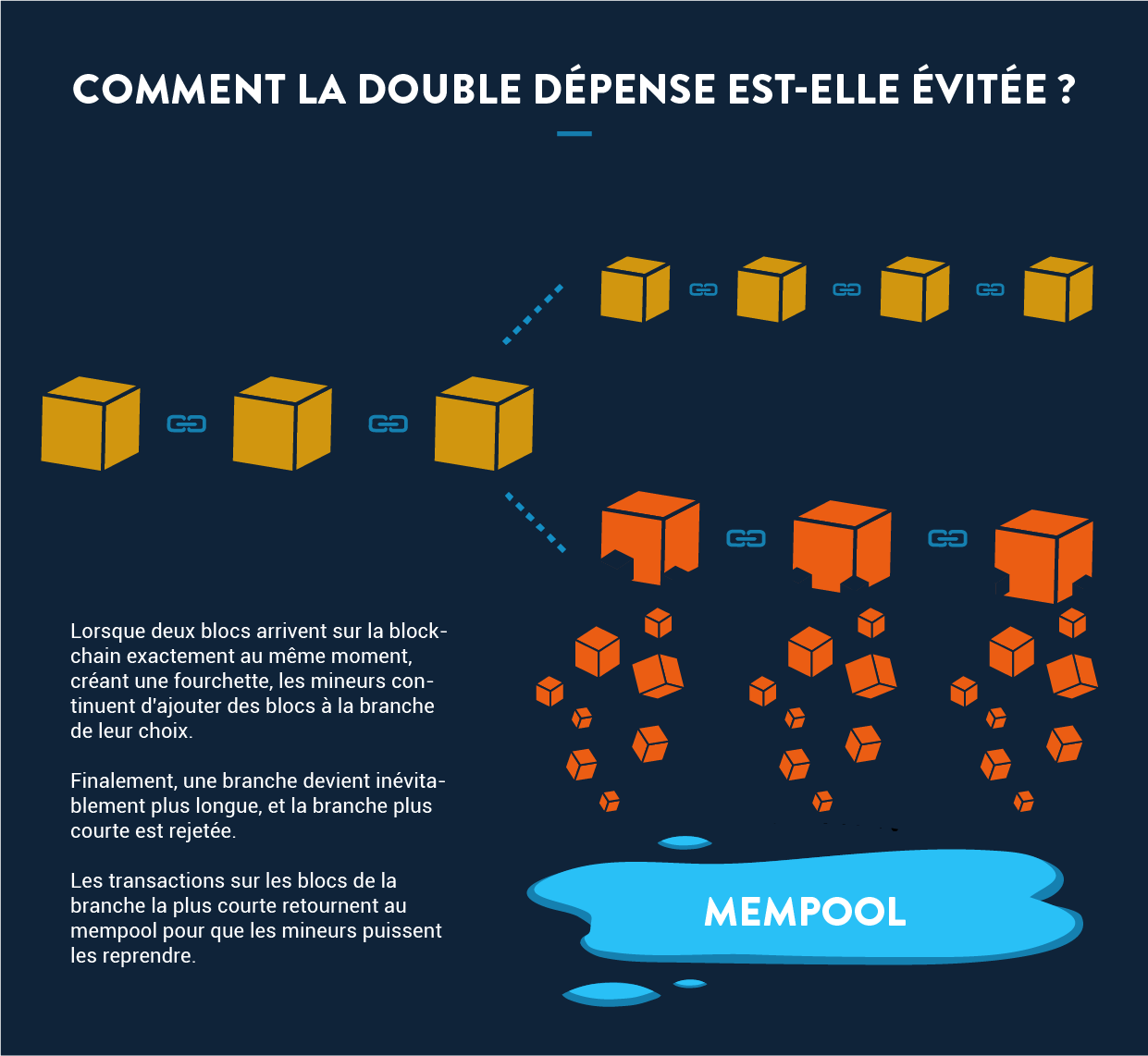 COMMENT LA DOUBLE DÉPENSE EST-ELLE ÉVITÉE ?

Lorsque deux blocs arrivent sur la blockchain exactement au même moment, créant une fourchette, les mineurs continuent d'ajouter des blocs à la branche de leur choix.

Finalement, une branche devient inévitablement plus longue, et la branche plus courte est rejetée.

Les transactions sur les blocs de la branche la plus courte retournent au mempool pour que les mineurs puissent les reprendre.

MEMPOOL