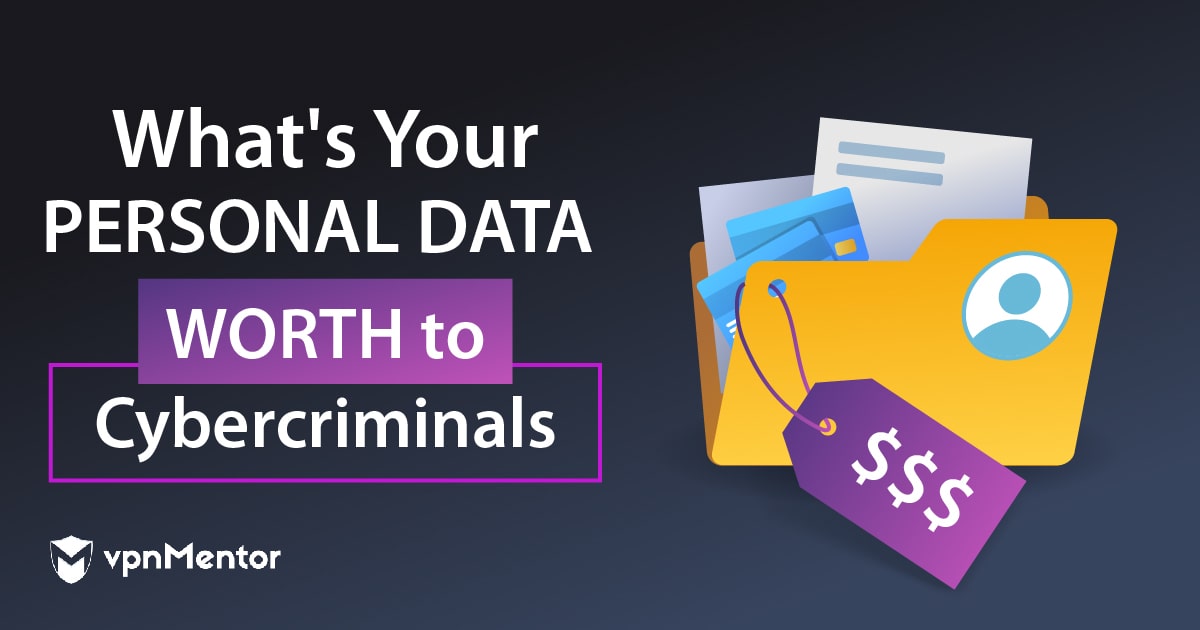 What's Your PERSONAL DATA WORTH to Cybercriminals

$$$

vpnMentor