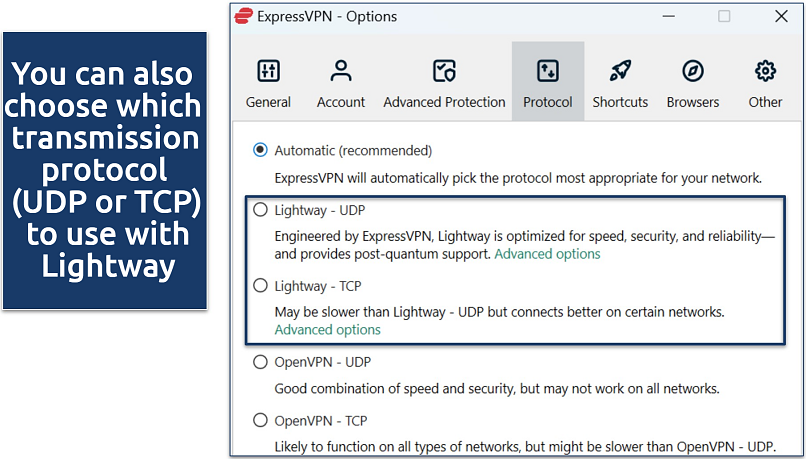 You can also choose which transmission protocol (UDP or TCP) to use with Lightway

ExpressVPN - Options

General Account Advanced Protection Protocol Shortcuts Browsers Other

Automatic (recommended)
ExpressVPN will automatically pick the protocol most appropriate for your network.

Lightway - UDP
Engineered by ExpressVPN, Lightway is optimized for speed, security, and reliability—and provides post-quantum support. Advanced options

Lightway - TCP
May be slower than Lightway - UDP but connects better on certain networks. Advanced options

OpenVPN - UDP
Good combination of speed and security, but may not work on all networks.

OpenVPN - TCP
Likely to function on all types of networks, but might be slower than OpenVPN - UDP.