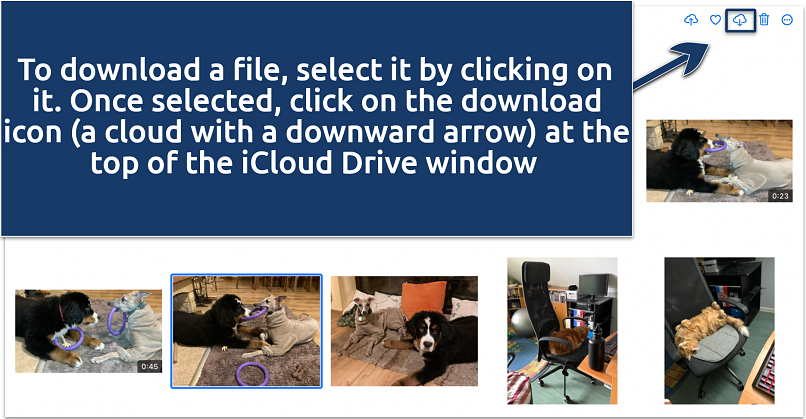 To download a file, select it by clicking on it. Once selected, click on the download icon (a cloud with a downward arrow) at the top of the iCloud Drive window

0:23

0:45